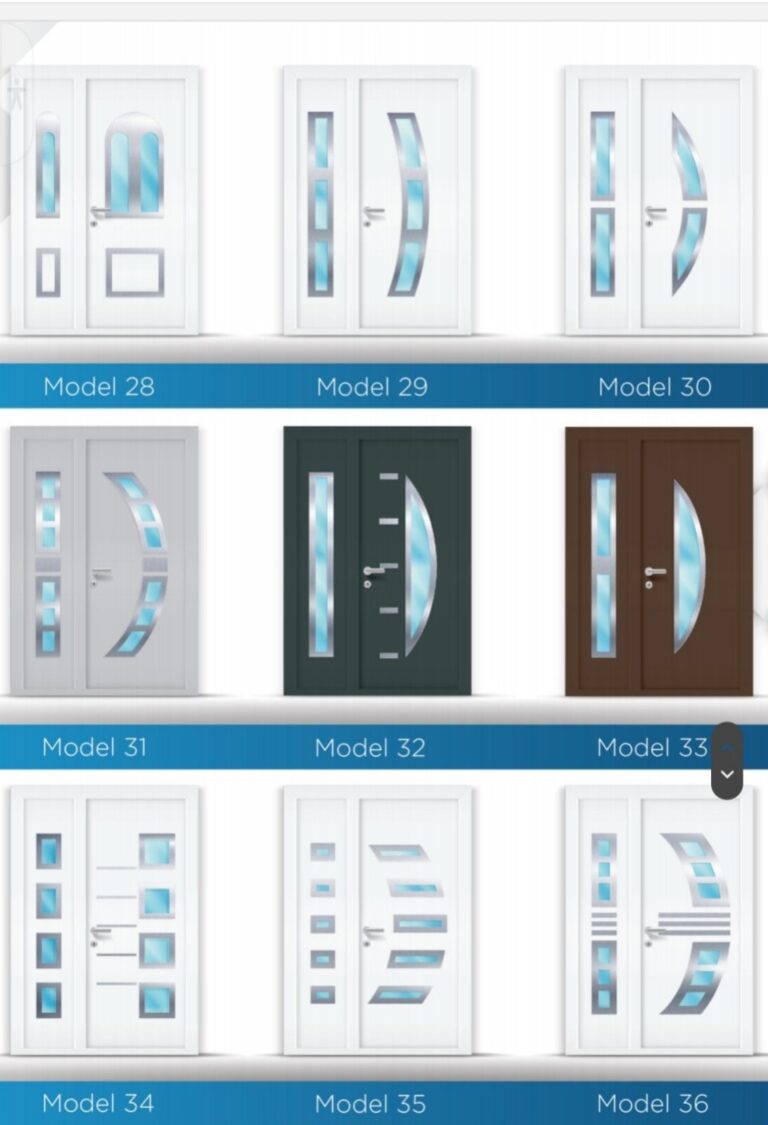 Model 28

Model 29

Model 30

Model 31

Model 32

Model 33

Model 34

Model 35

Model 36